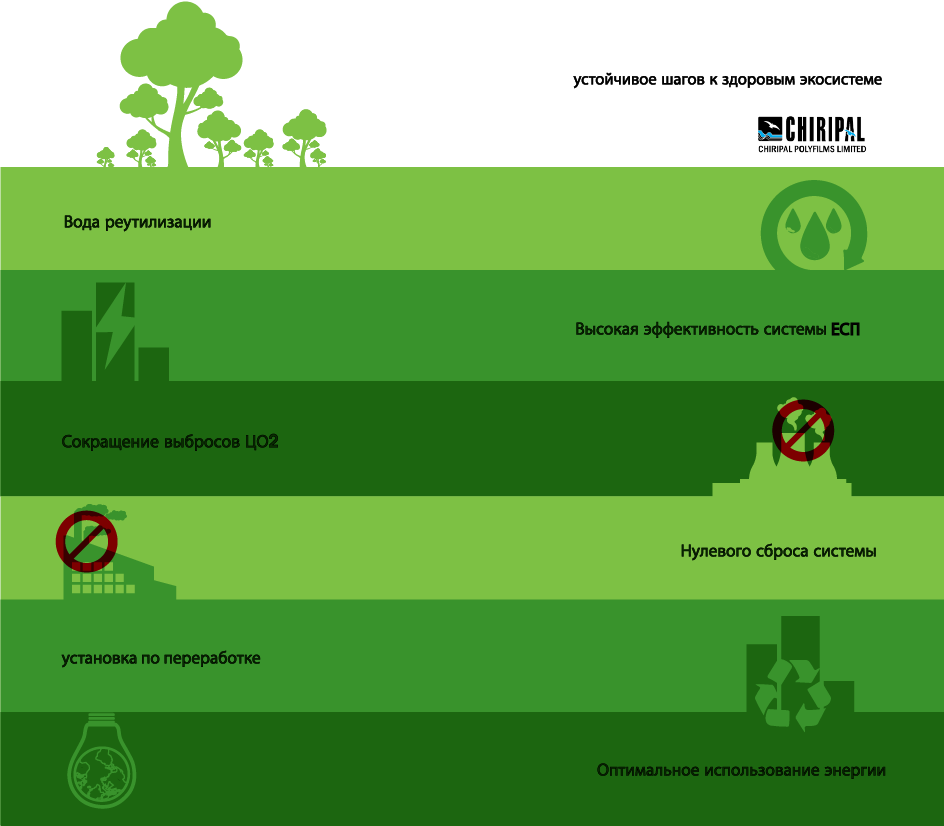 устойчивое шагов к здоровым экосистеме

CHIRIPAL
CHIRIPAL POLYFILMS LIMITED

Вода реутилизации

Высокая эффективность системы ЕСП

Сокращение выбросов ЦО2

Нулевого сброса системы

установка по переработке

Оптимальное использование энергии