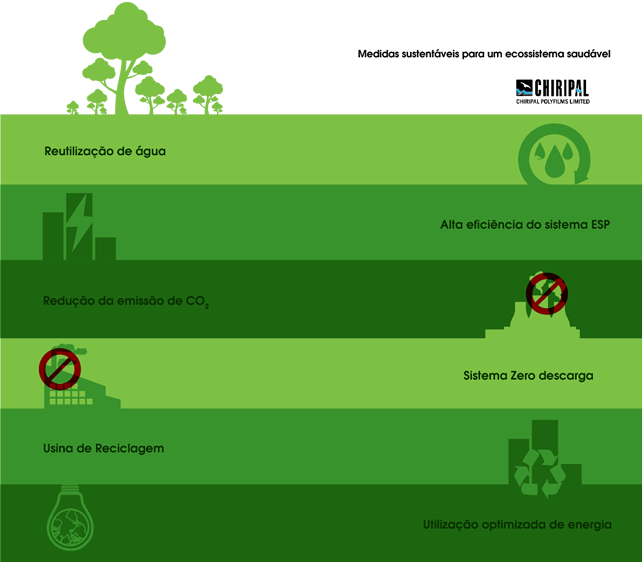 Medidas sustentáveis para um ecossistema saudável

CHIRIPAL
CHIRIPAL POLYFILMS LIMITED

Reutilização de água

Alta eficiência do sistema ESP

Redução da emissão de $CO_2$

Sistema Zero descarga

Usina de Reciclagem

Utilização optimizada de energia