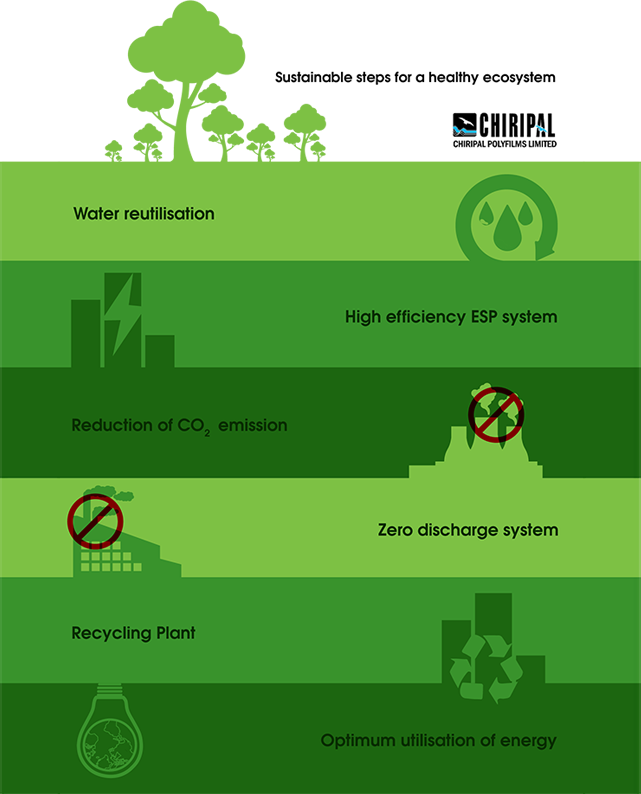 Sustainable steps for a healthy ecosystem

CHIRIPAL
CHIRIPAL POLYFILMS LIMITED

Water reutilisation

High efficiency ESP system

Reduction of $CO_2$ emission

Zero discharge system

Recycling Plant

Optimum utilisation of energy