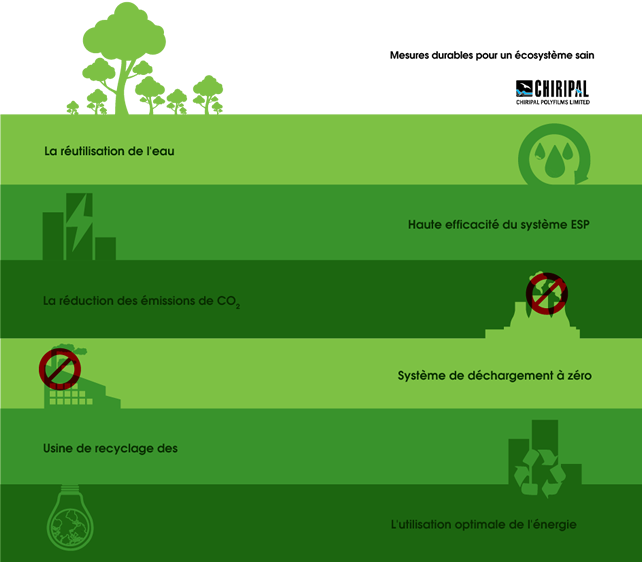 Mesures durables pour un écosystème sain

CHIRIPAL
CHIRIPAL POLYFILMS LIMITED

La réutilisation de l'eau

Haute efficacité du système ESP

La réduction des émissions de $CO_2$

Système de déchargement à zéro

Usine de recyclage des

L'utilisation optimale de l'énergie