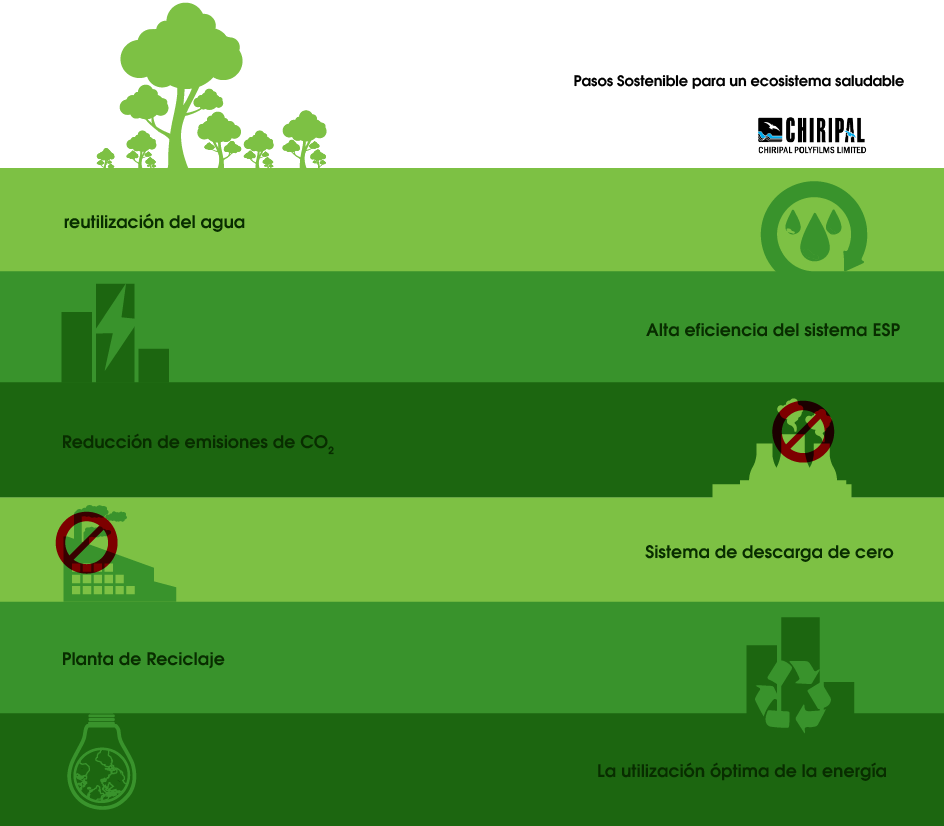 Pasos Sostenible para un ecosistema saludable

CHIRIPAL
CHIRIPAL POLYFILMS LIMITED

reutilización del agua

Alta eficiencia del sistema ESP

Reducción de emisiones de $CO_2$

Sistema de descarga de cero

Planta de Reciclaje

La utilización óptima de la energía